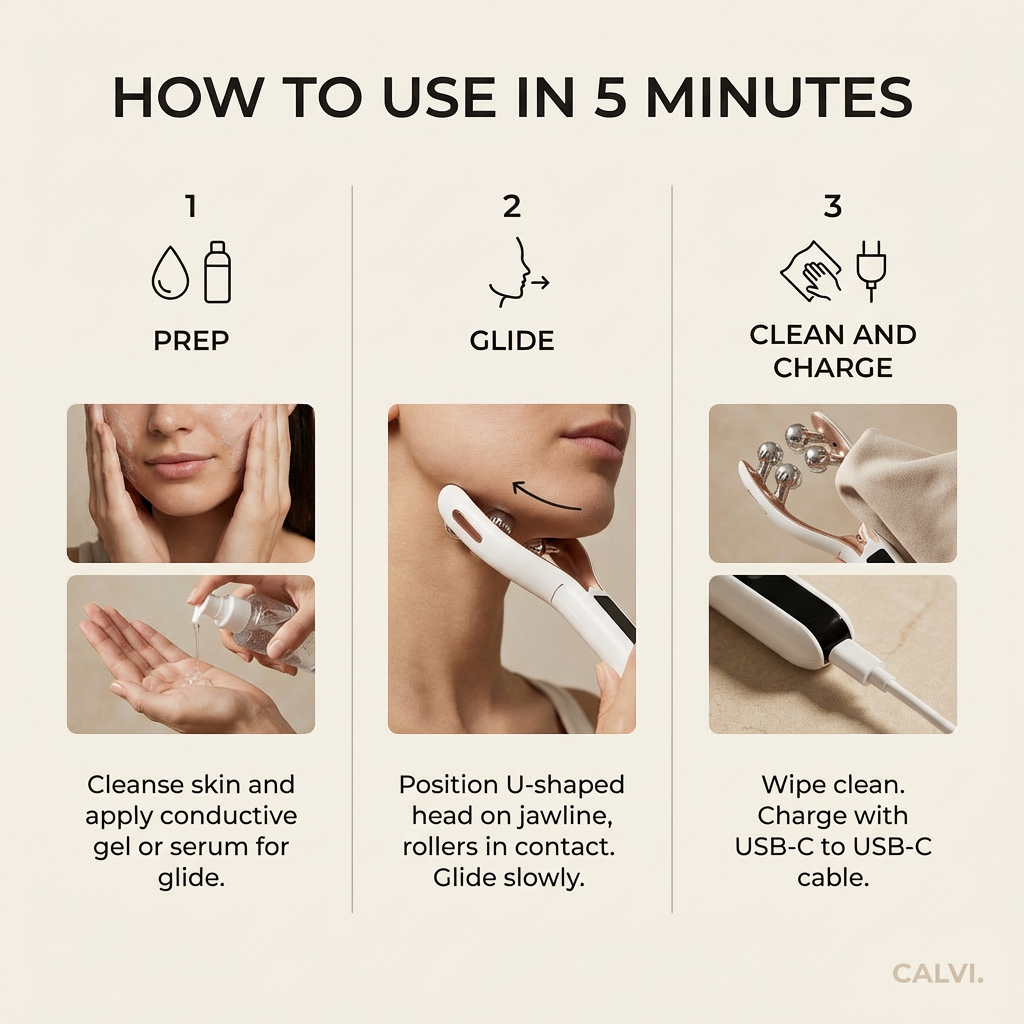 HOW TO USE IN 5 MINUTES

1

PREP

Cleanse skin and apply conductive gel or serum for glide.

2

GLIDE

Position U-shaped head on jawline, rollers in contact. Glide slowly.

3

CLEAN AND CHARGE

Wipe clean. Charge with USB-C to USB-C cable.

CALVI.