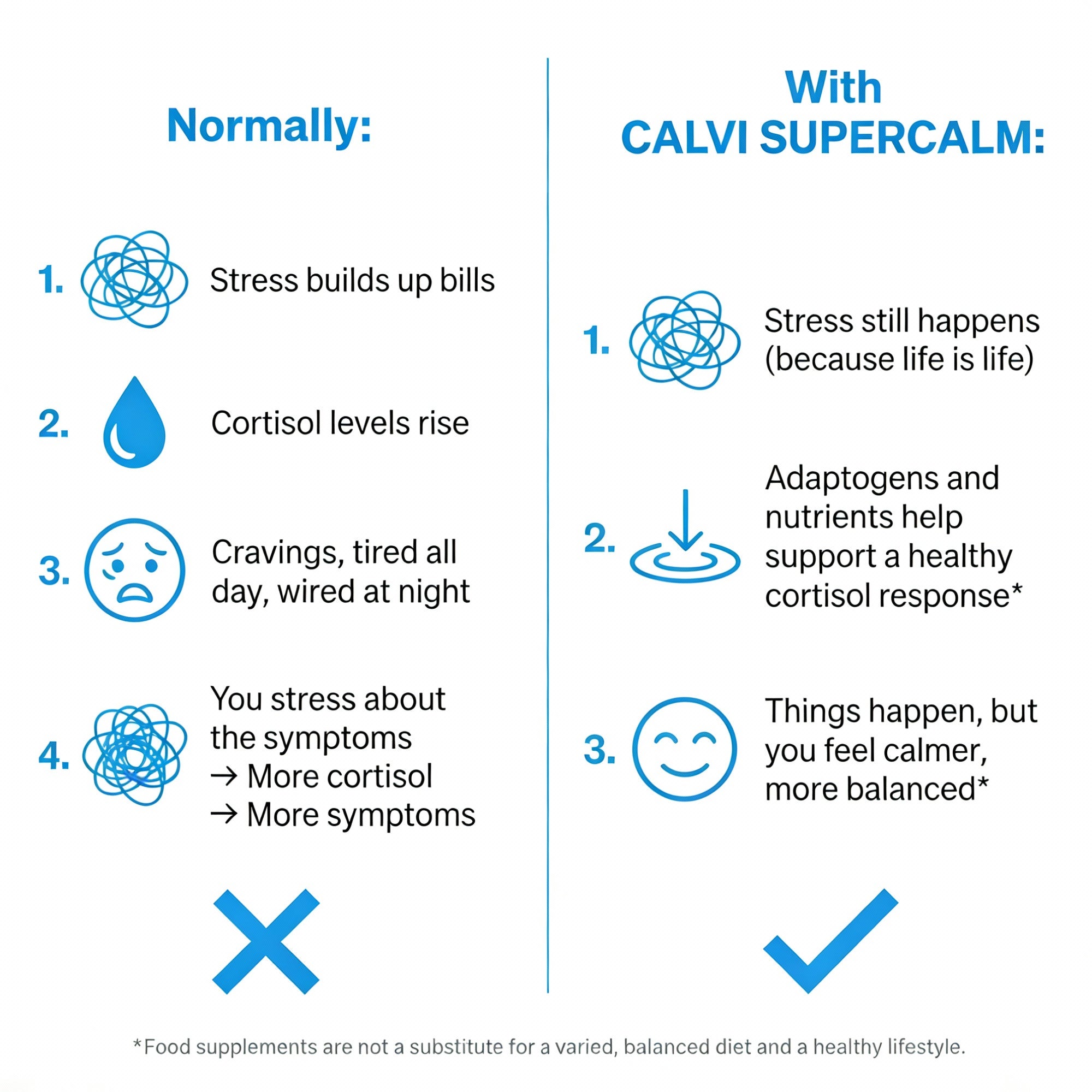 Normally:

1. Stress builds up bills

2. Cortisol levels rise

3. Cravings, tired all day, wired at night

4. You stress about the symptoms
→ More cortisol
→ More symptoms

With
CALVI SUPERCALM:

1. Stress still happens (because life is life)

2. Adaptogens and nutrients help support a healthy cortisol response*

3. Things happen, but you feel calmer, more balanced*

*Food supplements are not a substitute for a varied, balanced diet and a healthy lifestyle.