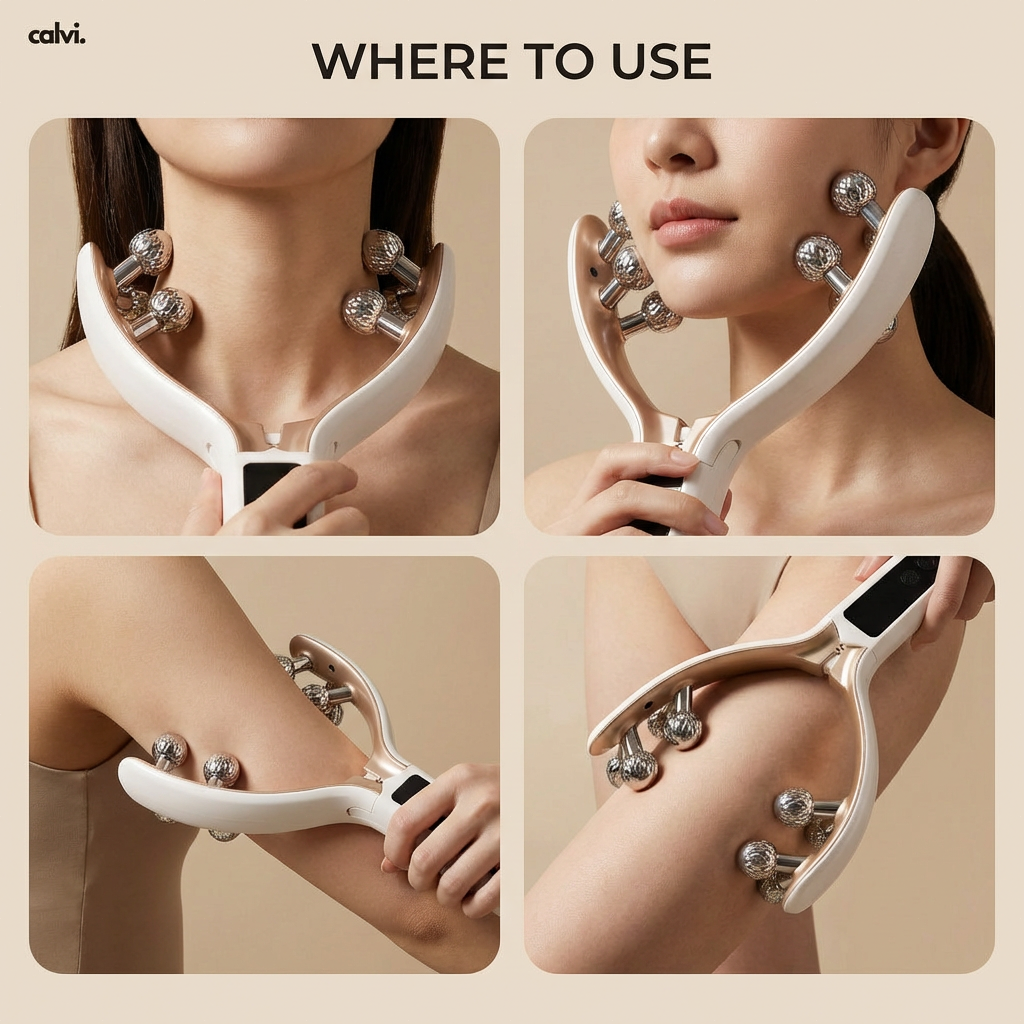 calvi.

WHERE TO USE